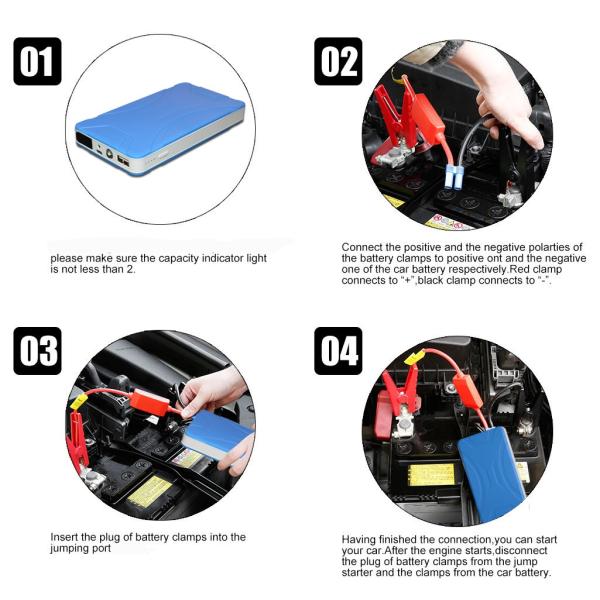 01

please make sure the capacity indicator light is not less than 2.

02

Connect the positive and the negative polarties of the battery clamps to positive ont and the negative one of the car battery respectively.Red clamp connects to "+",black clamp connects to "-".

03

Insert the plug of battery clamps into the jumping port

04

Having finished the connection,you can start your car.After the engine starts,disconnect the plug of battery clamps from the jump starter and the clamps from the car battery.