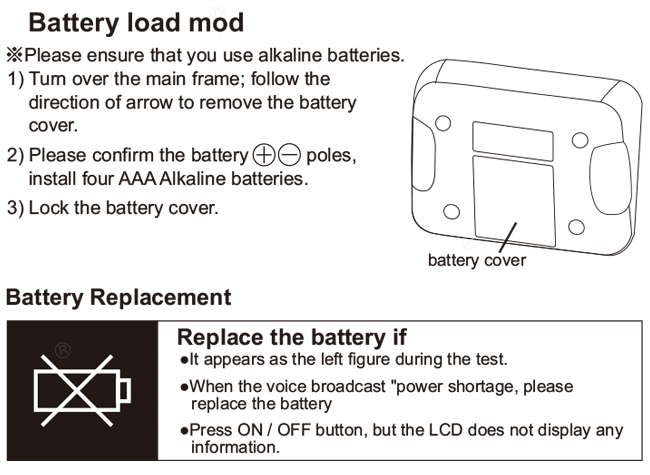 Battery load mod

※Please ensure that you use alkaline batteries.

1) Turn over the main frame; follow the direction of arrow to remove the battery cover.

2) Please confirm the battery ⊕⊖ poles, install four AAA Alkaline batteries.

3) Lock the battery cover.

battery cover

Battery Replacement

Replace the battery if

●It appears as the left figure during the test.

●When the voice broadcast "power shortage, please replace the battery

●Press ON / OFF button, but the LCD does not display any information.