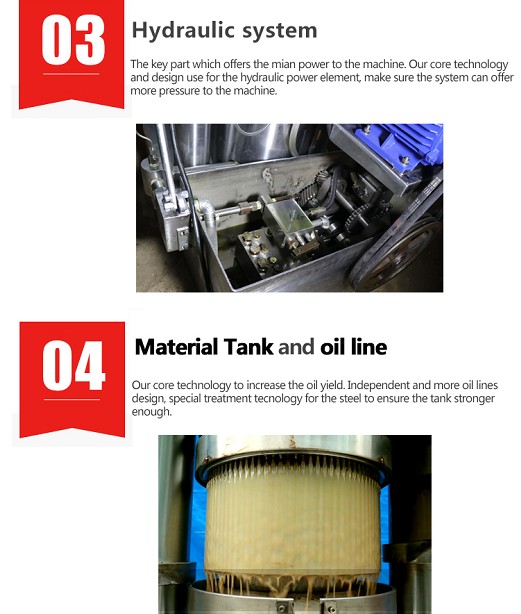 03

Hydraulic system

The key part which offers the mian power to the machine. Our core technology and design use for the hydraulic power element, make sure the system can offer more pressure to the machine.

04

Material Tank and oil line

Our core technology to increase the oil yield. Independent and more oil lines design, special treatment tecnology for the steel to ensure the tank stronger enough.