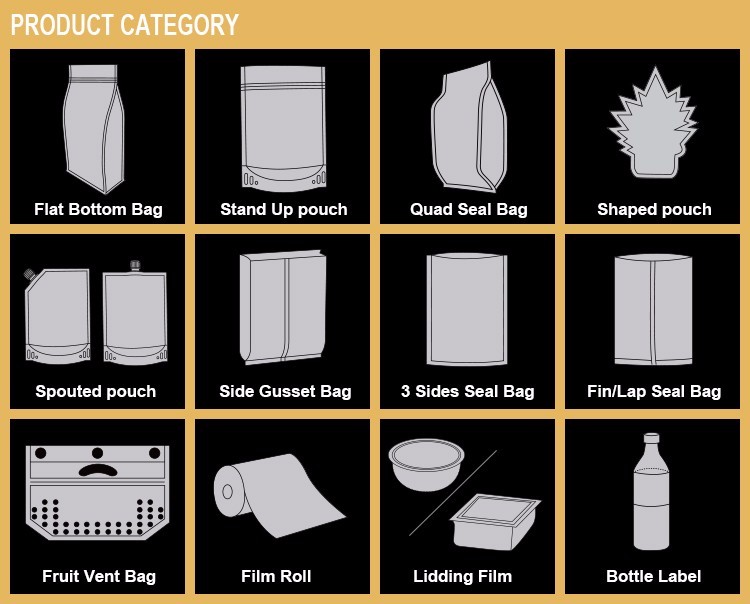 PRODUCT CATEGORY

Flat Bottom Bag

Stand Up pouch

Quad Seal Bag

Shaped pouch

Spouted pouch

Side Gusset Bag

3 Sides Seal Bag

Fin/Lap Seal Bag

Fruit Vent Bag

Film Roll

Lidding Film

Bottle Label