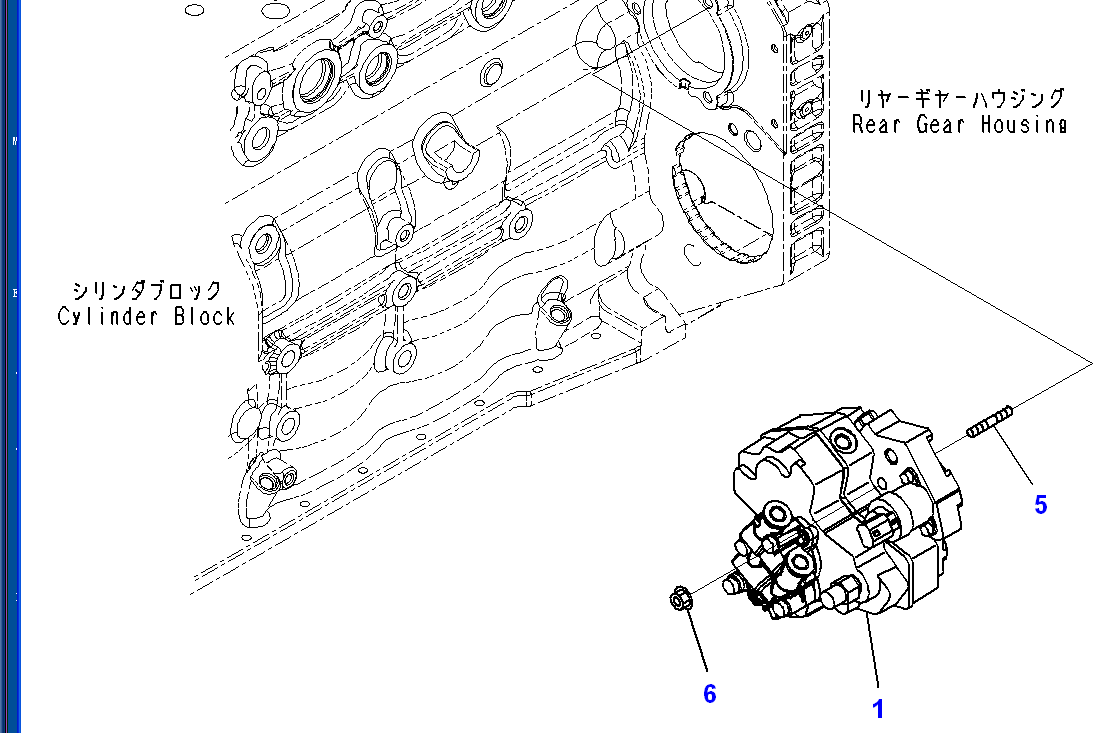 リヤーギヤーハウジング
Rear Gear Housing

シリンダブロック
Cylinder Block

5

6

1