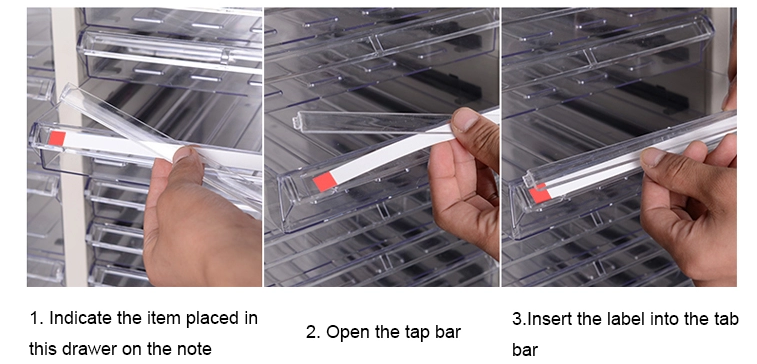 1. Indicate the item placed in this drawer on the note

2. Open the tap bar

3.Insert the label into the tab bar