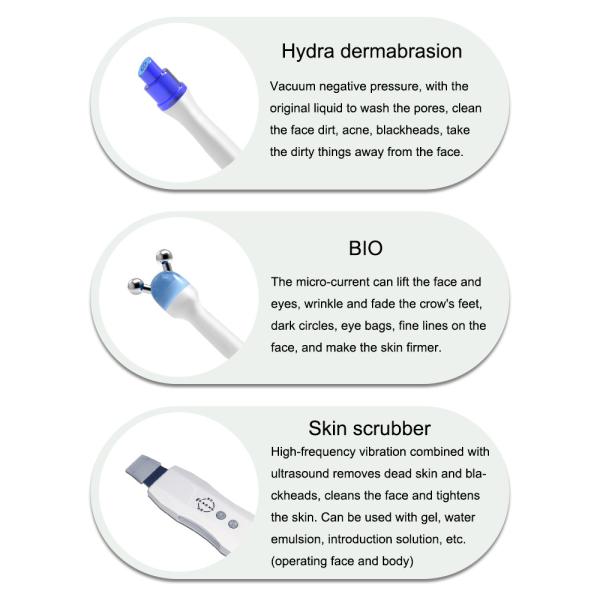 Hydra dermabrasion

Vacuum negative pressure, with the original liquid to wash the pores, clean the face dirt, acne, blackheads, take the dirty things away from the face.

BIO

The micro-current can lift the face and eyes, wrinkle and fade the crow's feet, dark circles, eye bags, fine lines on the face, and make the skin firmer.

Skin scrubber

High-frequency vibration combined with ultrasound removes dead skin and blackheads, cleans the face and tightens the skin. Can be used with gel, water emulsion, introduction solution, etc. (operating face and body)