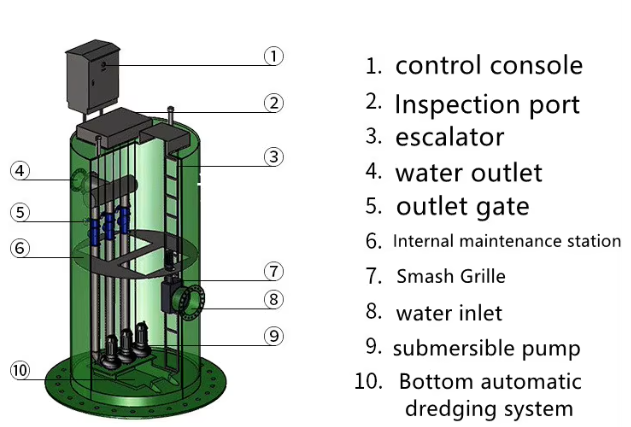 ①
②
③
④
⑤
⑥
⑦
⑧
⑨
⑩

1. control console
2. Inspection port
3. escalator
4. water outlet
5. outlet gate
6. Internal maintenance station
7. Smash Grille
8. water inlet
9. submersible pump
10. Bottom automatic dredging system