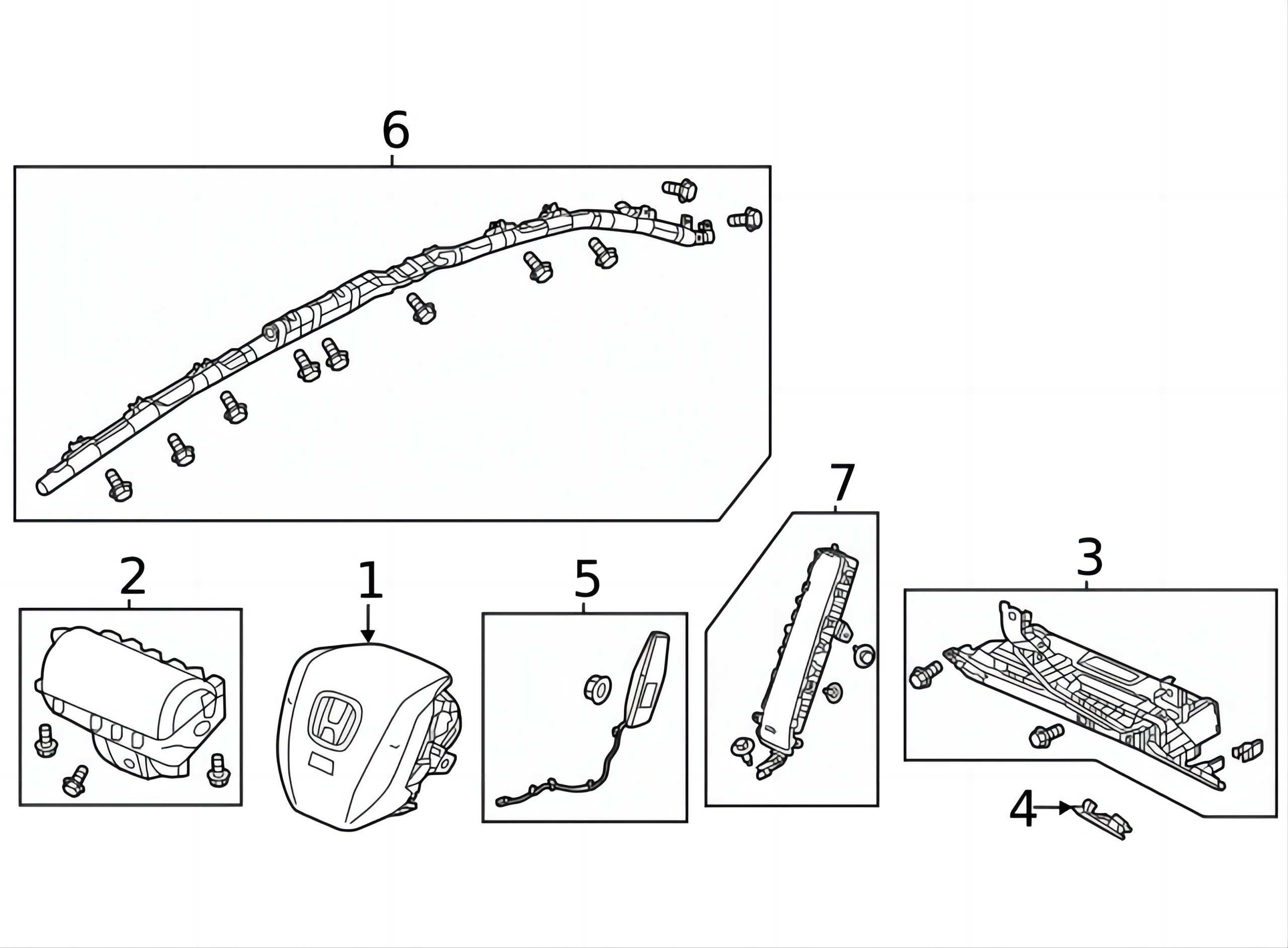 6

7

2

1

5

3

4