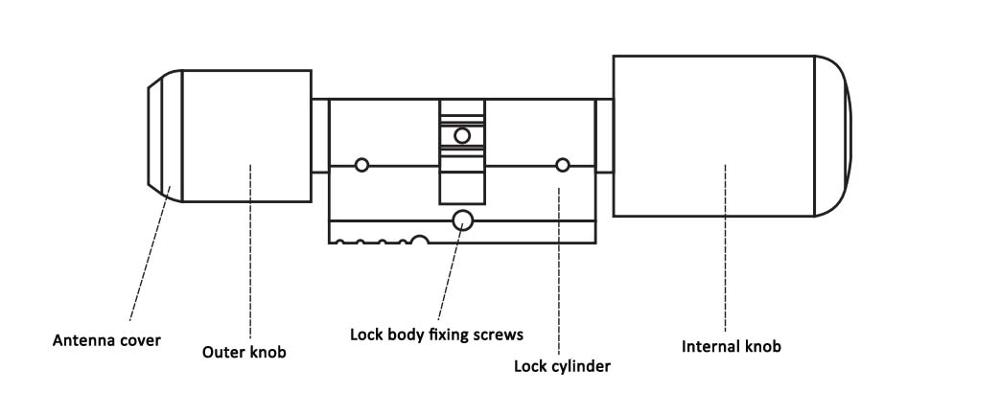 Antenna cover
Outer knob
Lock body fixing screws
Lock cylinder
Internal knob