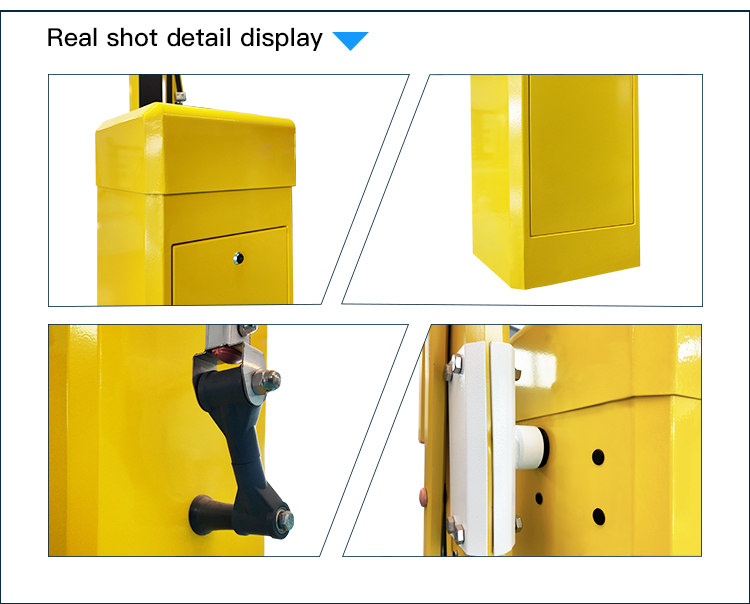 Real shot detail display