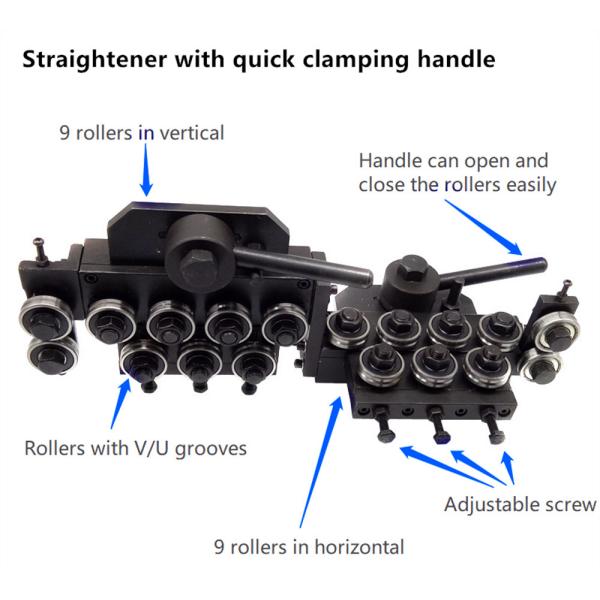 Straightener with quick clamping handle

9 rollers in vertical

Handle can open and close the rollers easily

Rollers with V/U grooves

Adjustable screw

9 rollers in horizontal