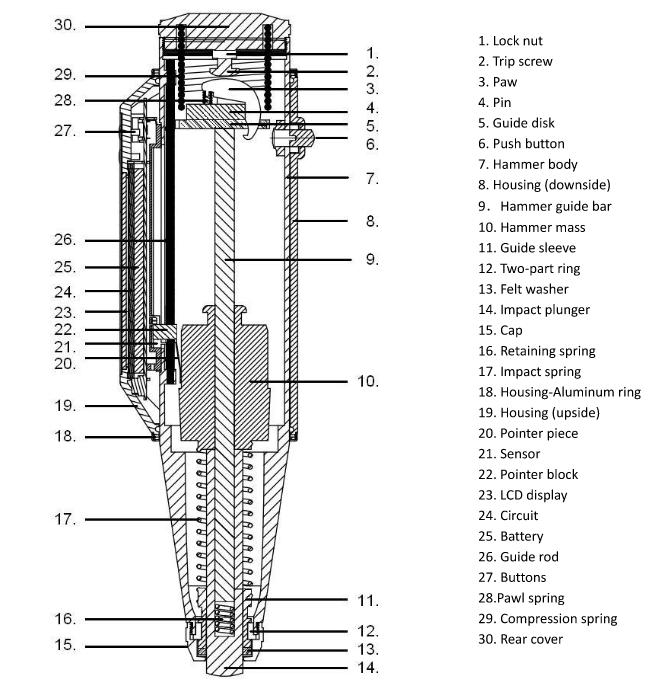 30.
29.
28.
27.
26.
25.
24.
23.
22.
21.
20.
19.
18.
17.
16.
15.

1.
2.
3.
4.
5.
6.
7.
8.
9.
10.
11.
12.
13.
14.

1. Lock nut
2. Trip screw
3. Paw
4. Pin
5. Guide disk
6. Push button
7. Hammer body
8. Housing (downside)
9. Hammer guide bar
10. Hammer mass
11. Guide sleeve
12. Two-part ring
13. Felt washer
14. Impact plunger
15. Cap
16. Retaining spring
17. Impact spring
18. Housing-Aluminum ring
19. Housing (upside)
20. Pointer piece
21. Sensor
22. Pointer block
23. LCD display
24. Circuit
25. Battery
26. Guide rod
27. Buttons
28.Pawl spring
29. Compression spring
30. Rear cover