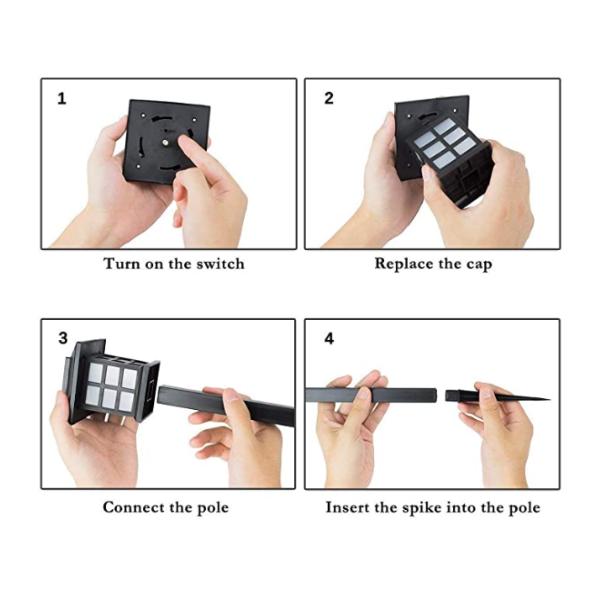 1

Turn on the switch

2

Replace the cap

3

Connect the pole

4

Insert the spike into the pole