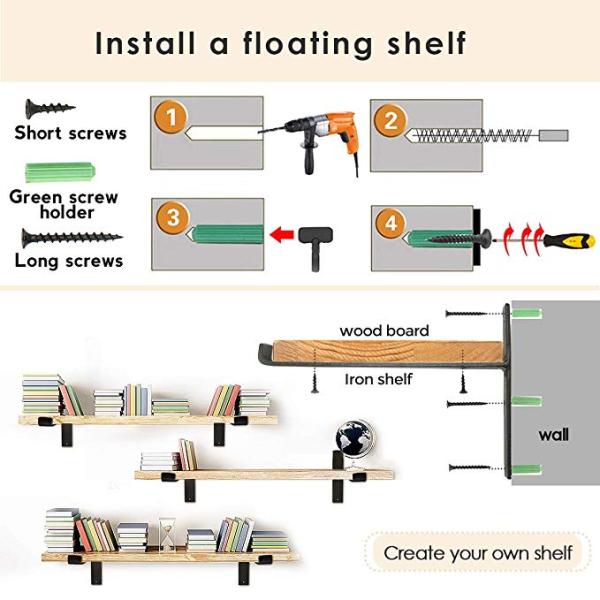 Install a floating shelf

Short screws

Green screw holder

Long screws

1

2

3

4

wood board

Iron shelf

wall

Create your own shelf