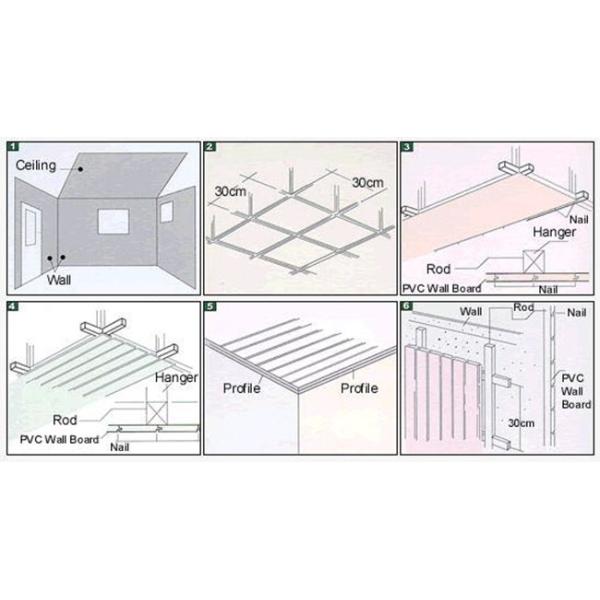 1
Ceiling
Wall

2
30cm
30cm

3
Nail
Hanger
Rod
PVC Wall Board
Nail

4
Hanger
Rod
PVC Wall Board
Nail

5
Profile
Profile

6
Wall
Rod
Nail
PVC Wall Board
30cm