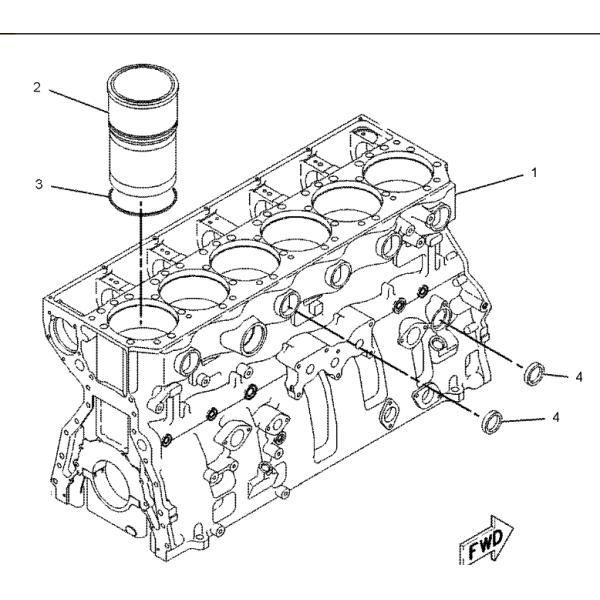 2

3

1

4

4

FWD