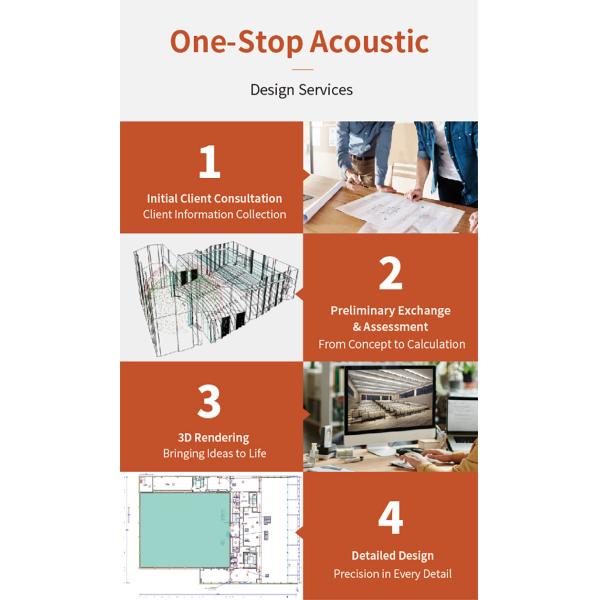 One-Stop Acoustic

Design Services

1
Initial Client Consultation
Client Information Collection

2
Preliminary Exchange & Assessment
From Concept to Calculation

3
3D Rendering
Bringing Ideas to Life

4
Detailed Design
Precision in Every Detail