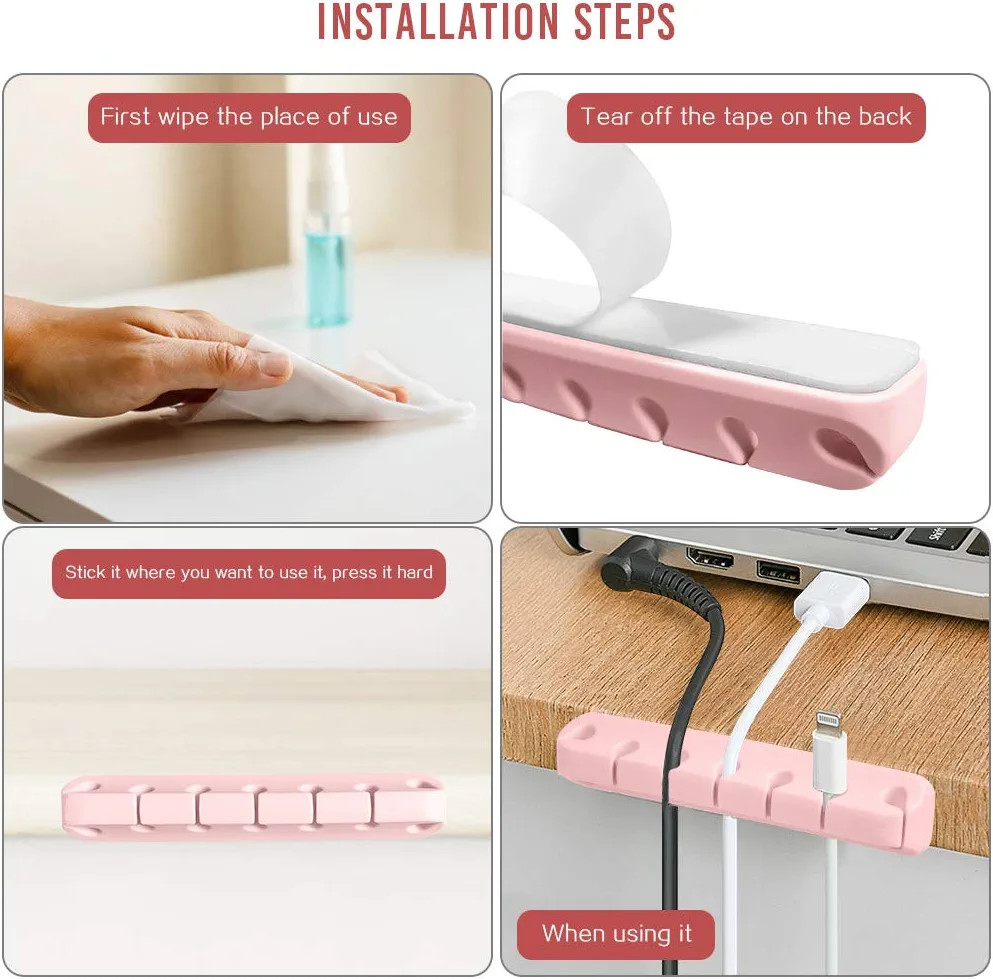 INSTALLATION STEPS

First wipe the place of use

Tear off the tape on the back

Stick it where you want to use it, press it hard

When using it