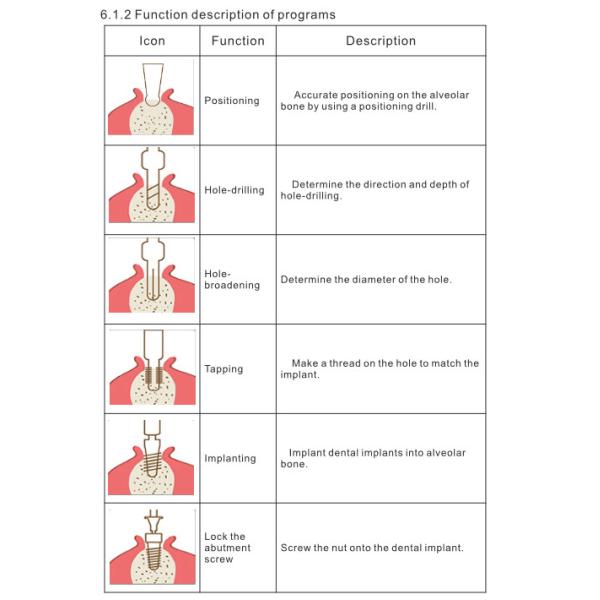 6.1.2 Function description of programs

| Icon | Function | Description |
|---|---|---|
| | Positioning | Accurate positioning on the alveolar bone by using a positioning drill. |
| | Hole-drilling | Determine the direction and depth of hole-drilling. |
| | Hole-broadening | Determine the diameter of the hole. |
| | Tapping | Make a thread on the hole to match the implant. |
| | Implanting | Implant dental implants into alveolar bone. |
| | Lock the abutment screw | Screw the nut onto the dental implant. |