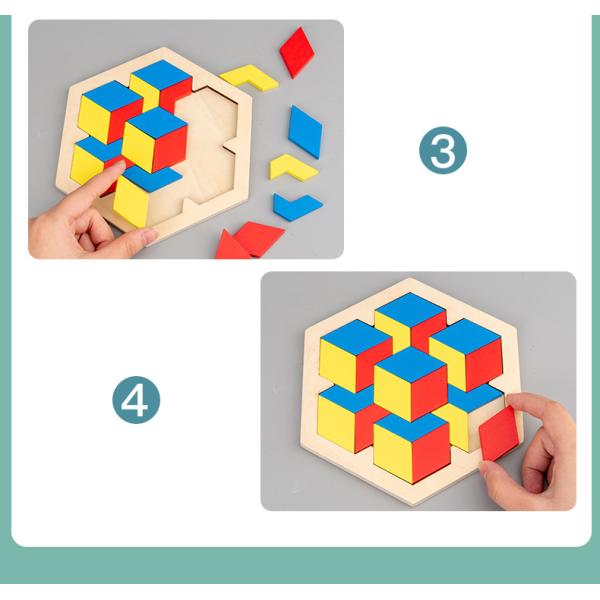 3

4