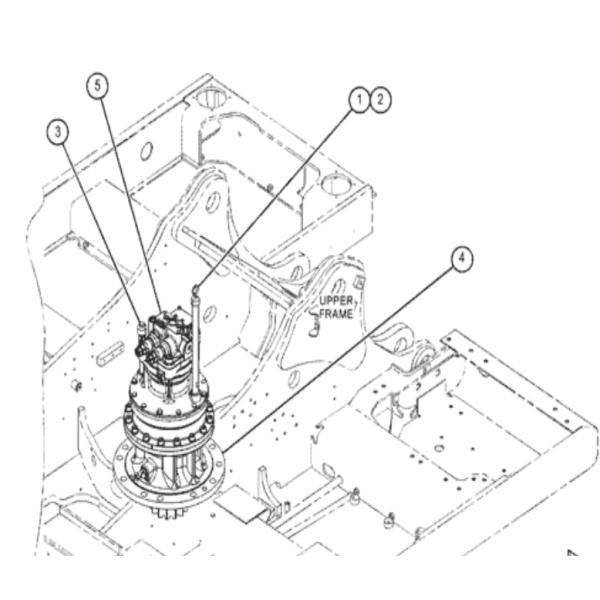 5
3
1 2
4
UPPER FRAME