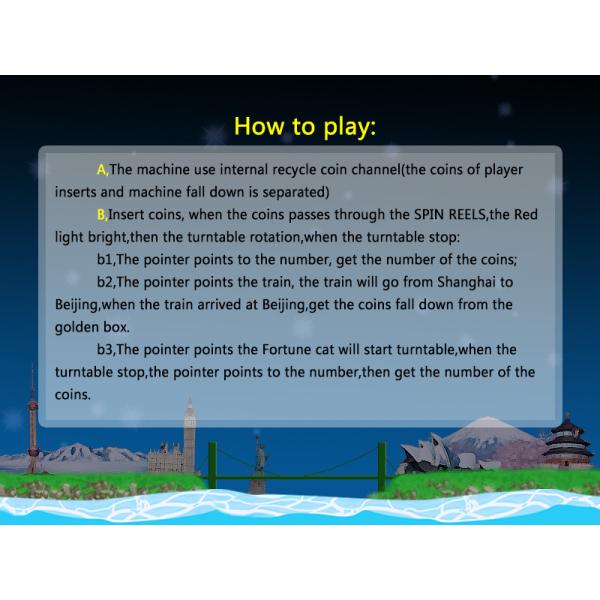 How to play:

A,The machine use internal recycle coin channel(the coins of player inserts and machine fall down is separated)

B,Insert coins, when the coins passes through the SPIN REELS,the Red light bright,then the turntable rotation,when the turntable stop:

b1,The pointer points to the number, get the number of the coins;

b2,The pointer points the train, the train will go from Shanghai to Beijing,when the train arrived at Beijing,get the coins fall down from the golden box.

b3,The pointer points the Fortune cat will start turntable,when the turntable stop,the pointer points to the number,then get the number of the coins.