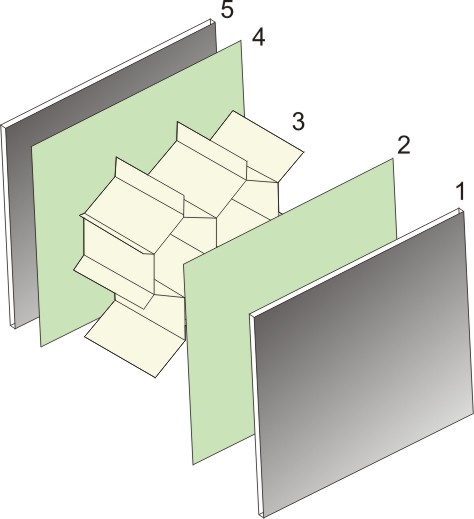 5
4
3
2
1