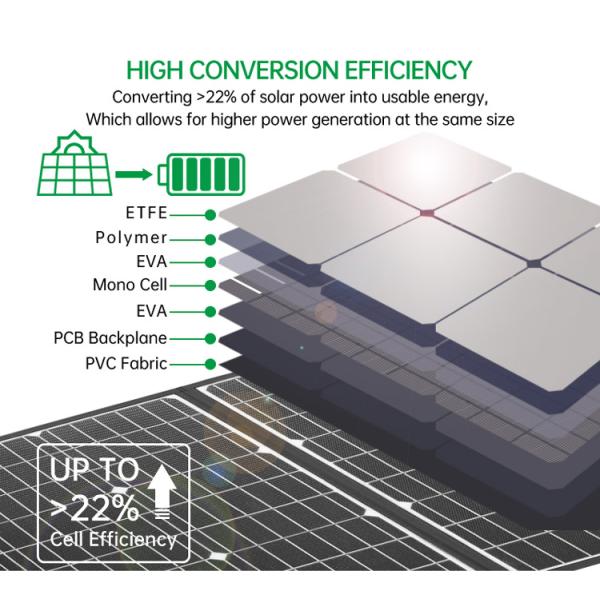 HIGH CONVERSION EFFICIENCY
Converting >22% of solar power into usable energy,
Which allows for higher power generation at the same size

ETFE
Polymer
EVA
Mono Cell
EVA
PCB Backplane
PVC Fabric

UP TO
>22%
Cell Efficiency