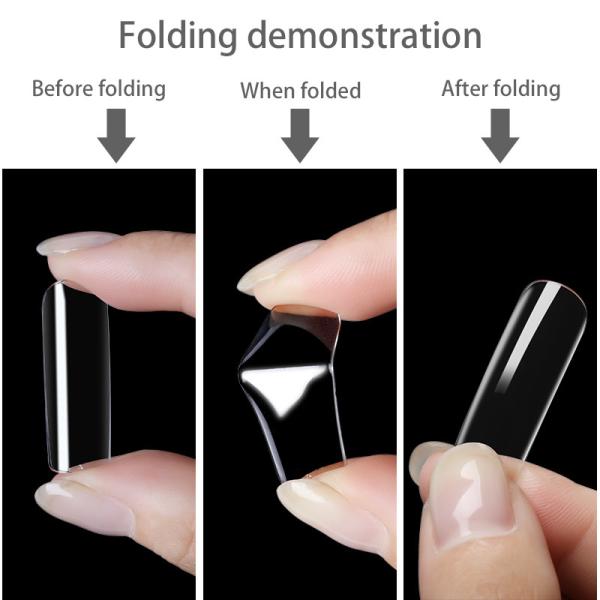 Folding demonstration

Before folding

When folded

After folding