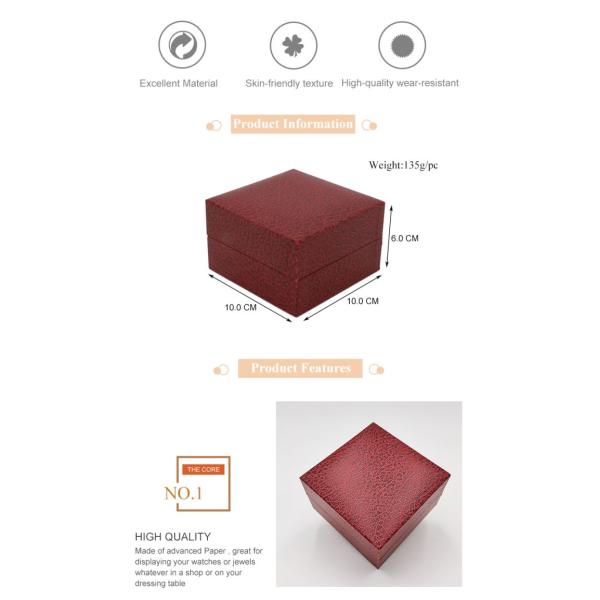 Excellent Material

Skin-friendly texture

High-quality wear-resistant

Product Information

Weight:135g/pc

6.0 CM

10.0 CM

10.0 CM

Product Features

THE CORE

NO.1

HIGH QUALITY

Made of advanced Paper , great for displaying your watches or jewels whatever in a shop or on your dressing table