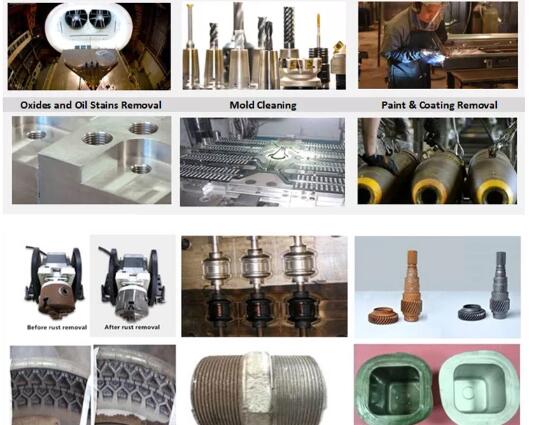 Oxides and Oil Stains Removal

Mold Cleaning

Paint & Coating Removal

Before rust removal

After rust removal