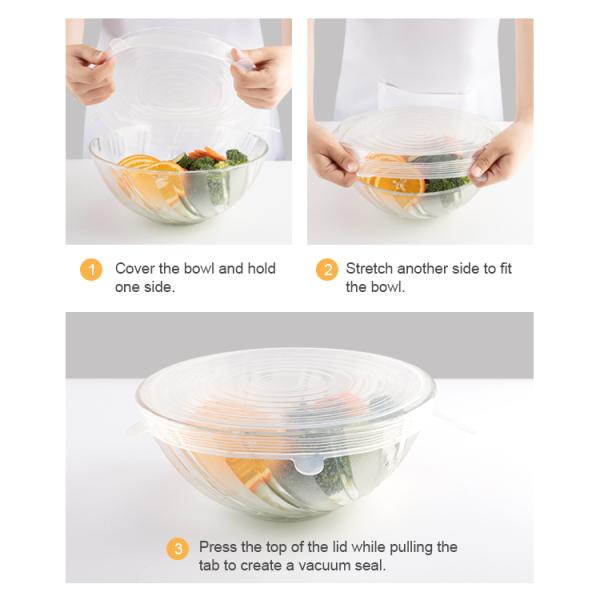 1 Cover the bowl and hold one side.

2 Stretch another side to fit the bowl.

3 Press the top of the lid while pulling the tab to create a vacuum seal.