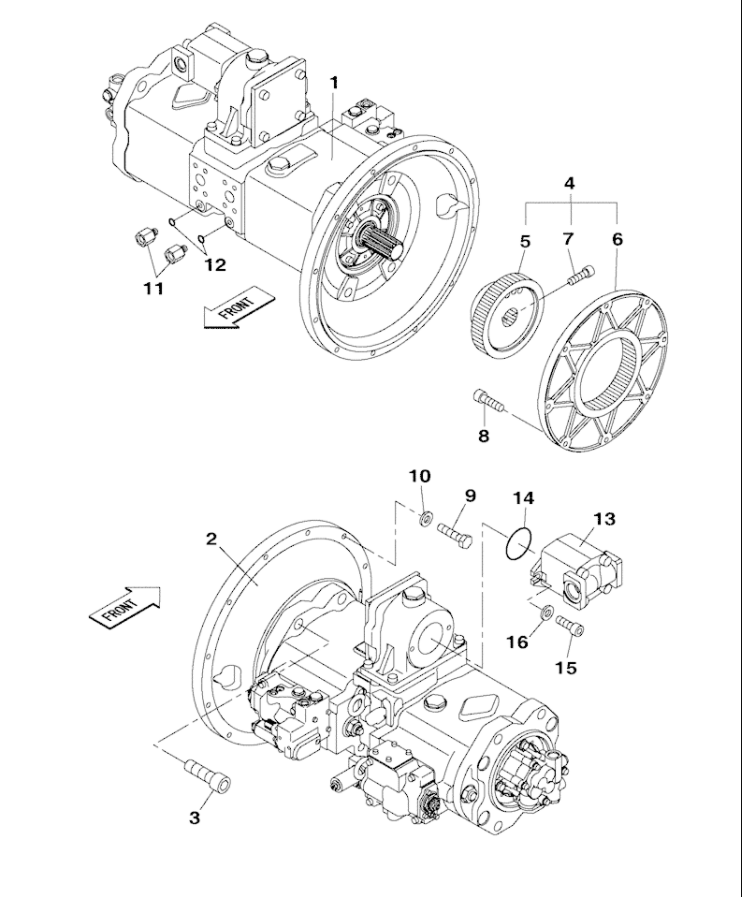 1
4
5
7
6
12
11
FRONT
8
10
9
14
13
2
FRONT
16
15
3