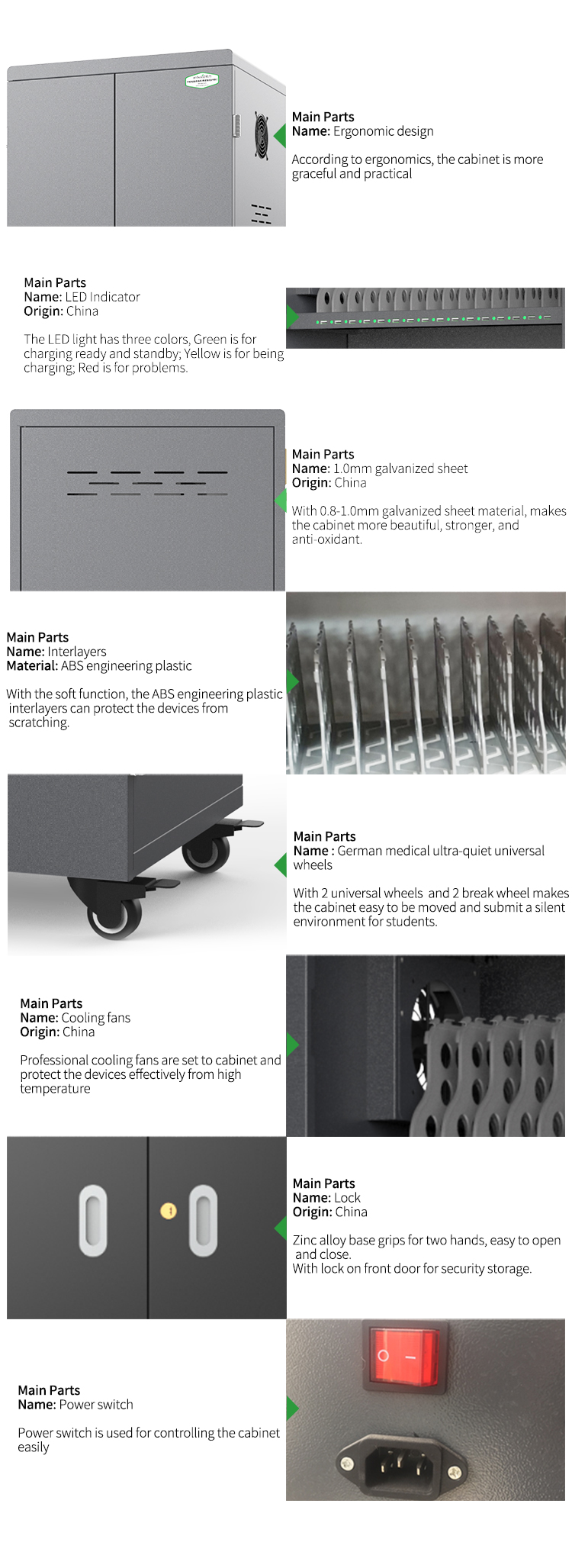 Main Parts
Name: Ergonomic design

According to ergonomics, the cabinet is more graceful and practical

Main Parts
Name: LED Indicator
Origin: China

The LED light has three colors, Green is for charging ready and standby; Yellow is for being charging; Red is for problems.

Main Parts
Name: 1.0mm galvanized sheet
Origin: China

With 0.8-1.0mm galvanized sheet material, makes the cabinet more beautiful, stronger, and anti-oxidant.

Main Parts
Name: Interlayers
Material: ABS engineering plastic

With the soft function, the ABS engineering plastic interlayers can protect the devices from scratching.

Main Parts
Name : German medical ultra-quiet universal wheels

With 2 universal wheels and 2 break wheel makes the cabinet easy to be moved and submit a silent environment for students.

Main Parts
Name: Cooling fans
Origin: China

Professional cooling fans are set to cabinet and protect the devices effectively from high temperature

Main Parts
Name: Lock
Origin: China

Zinc alloy base grips for two hands, easy to open and close.
With lock on front door for security storage.

Main Parts
Name: Power switch

Power switch is used for controlling the cabinet easily