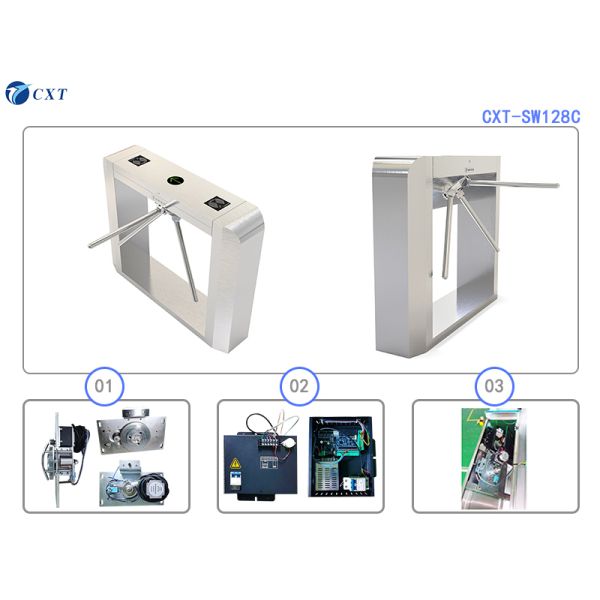 CXT

CXT-SW128C

01

02

03