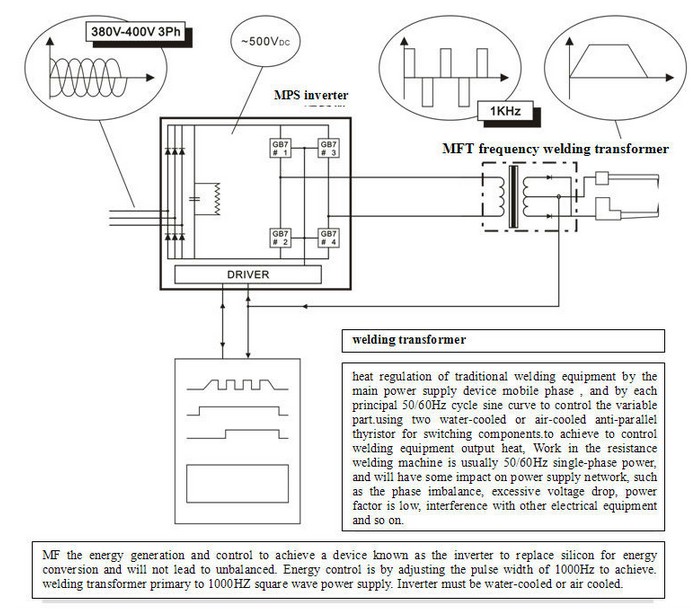 380V-400V 3Ph

~500V$_{DC}$

MPS inverter

1KHz

MFT frequency welding transformer

GB7 # 1

GB7 # 3

GB7 # 2

GB7 # 4

DRIVER

welding transformer

heat regulation of traditional welding equipment by the main power supply device mobile phase , and by each principal 50/60Hz cycle sine curve to control the variable part.using two water-cooled or air-cooled anti-parallel thyristor for switching components.to achieve to control welding equipment output heat, Work in the resistance welding machine is usually 50/60Hz single-phase power, and will have some impact on power supply network, such as the phase imbalance, excessive voltage drop, power factor is low, interference with other electrical equipment and so on.

MF the energy generation and control to achieve a device known as the inverter to replace silicon for energy conversion and will not lead to unbalanced. Energy control is by adjusting the pulse width of 1000Hz to achieve. welding transformer primary to 1000HZ square wave power supply. Inverter must be water-cooled or air cooled.