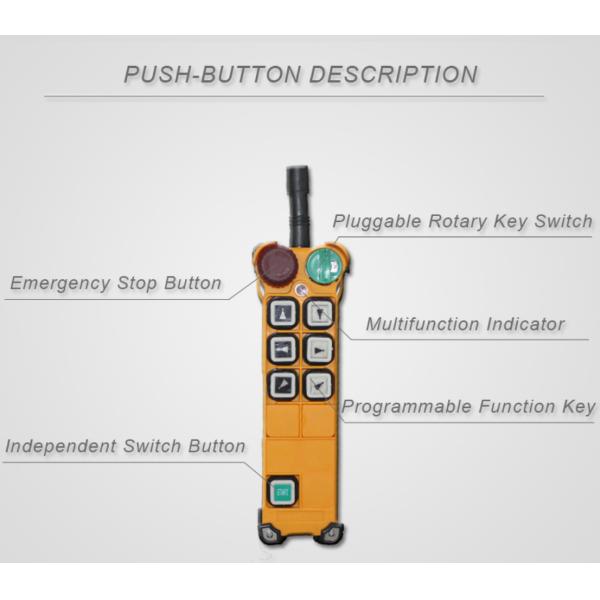 PUSH-BUTTON DESCRIPTION

Pluggable Rotary Key Switch

Emergency Stop Button

Multifunction Indicator

Programmable Function Key

Independent Switch Button