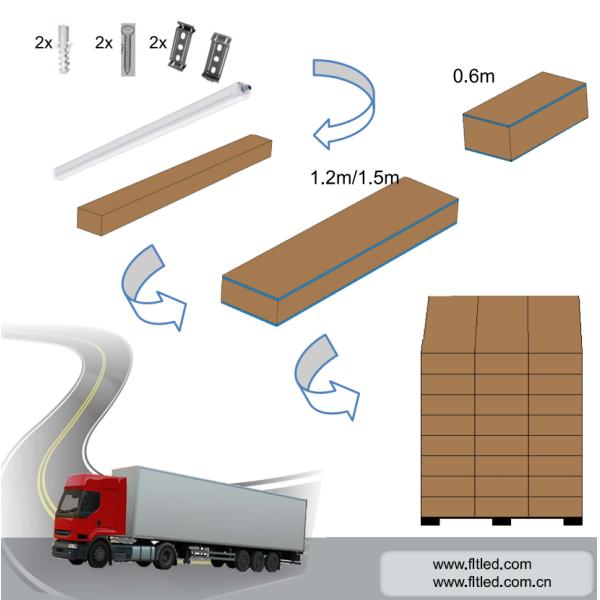 2x 2x 2x

0.6m

1.2m/1.5m

www.fltled.com
www.fltled.com.cn