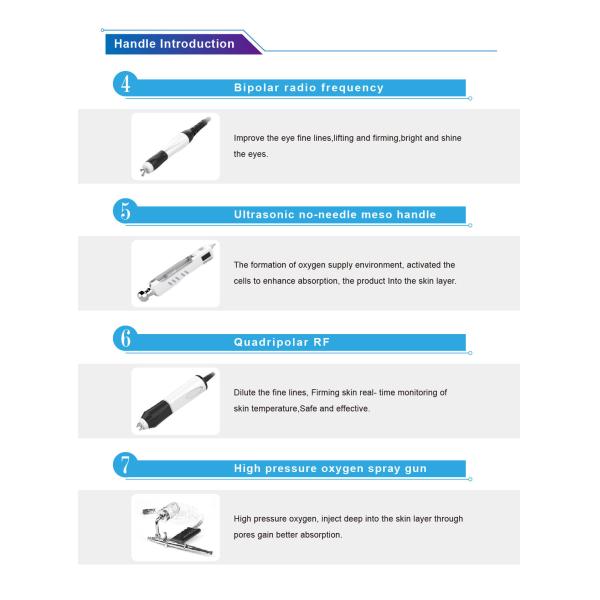 Handle Introduction

4 Bipolar radio frequency

Improve the eye fine lines,lifting and firming,bright and shine the eyes.

5 Ultrasonic no-needle meso handle

The formation of oxygen supply environment, activated the cells to enhance absorption, the product Into the skin layer.

6 Quadripolar RF

Dilute the fine lines, Firming skin real- time monitoring of skin temperature,Safe and effective.

7 High pressure oxygen spray gun

High pressure oxygen, inject deep into the skin layer through pores gain better absorption.