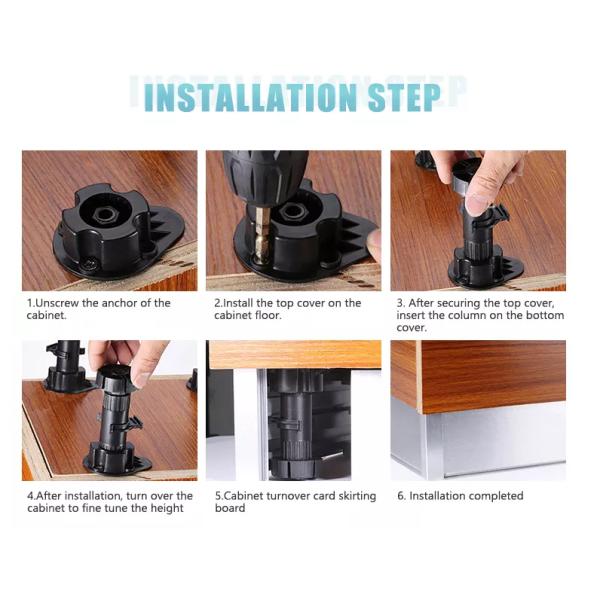 INSTALLATION STEP

1.Unscrew the anchor of the cabinet.

2.Install the top cover on the cabinet floor.

3. After securing the top cover, insert the column on the bottom cover.

4.After installation, turn over the cabinet to fine tune the height

5.Cabinet turnover card skirting board

6. Installation completed