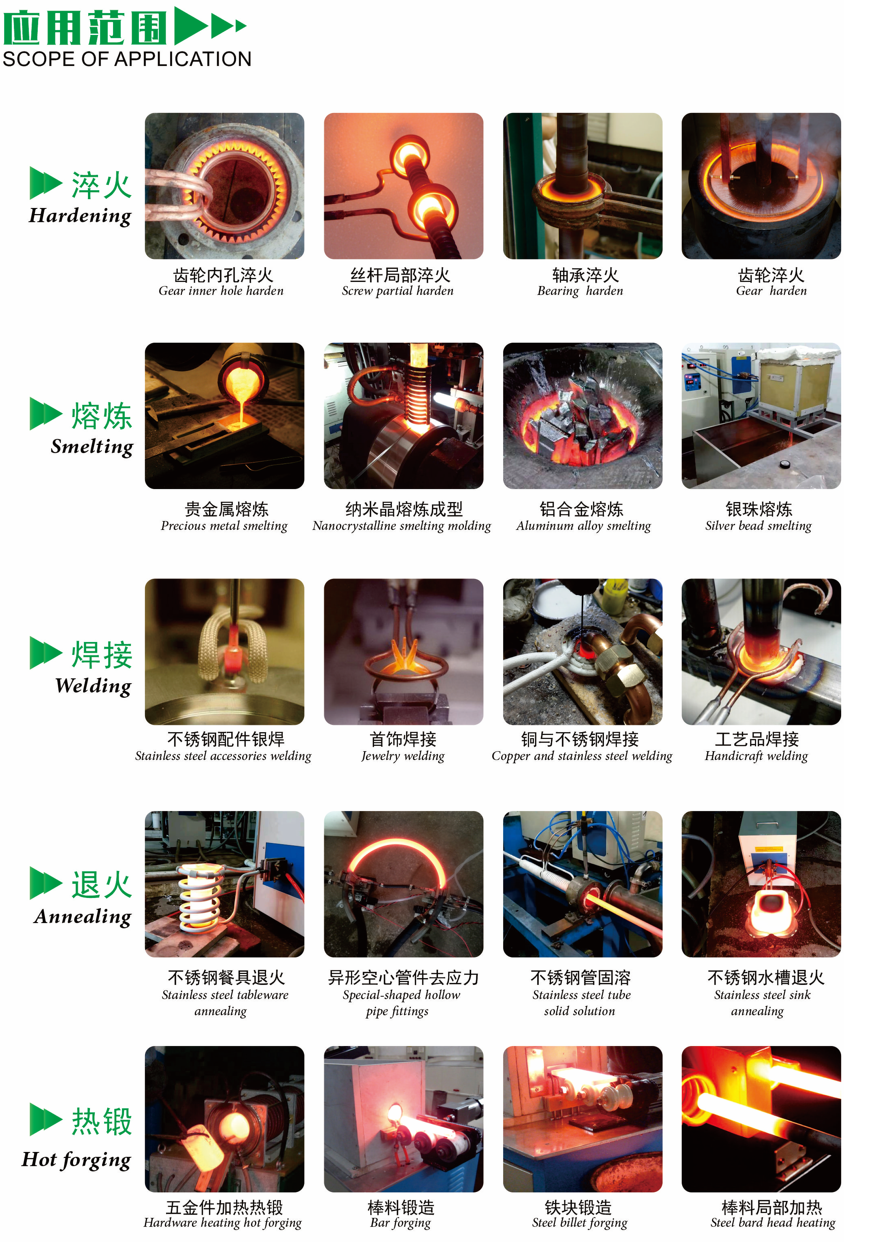 应用范围
SCOPE OF APPLICATION

淬火
Hardening

齿轮内孔淬火
Gear inner hole harden

丝杆局部淬火
Screw partial harden

轴承淬火
Bearing harden

齿轮淬火
Gear harden

熔炼
Smelting

贵金属熔炼
Precious metal smelting

纳米晶熔炼成型
Nanocrystalline smelting molding

铝合金熔炼
Aluminum alloy smelting

银珠熔炼
Silver bead smelting

焊接
Welding

不锈钢配件银焊
Stainless steel accessories welding

首饰焊接
Jewelry welding

铜与不锈钢焊接
Copper and stainless steel welding

工艺品焊接
Handicraft welding

退火
Annealing

不锈钢餐具退火
Stainless steel tableware annealing

异形空心管件去应力
Special-shaped hollow pipe fittings

不锈钢管固溶
Stainless steel tube solid solution

不锈钢水槽退火
Stainless steel sink annealing

热锻
Hot forging

五金件加热热锻
Hardware heating hot forging

棒料锻造
Bar forging

铁块锻造
Steel billet forging

棒料局部加热
Steel bard head heating