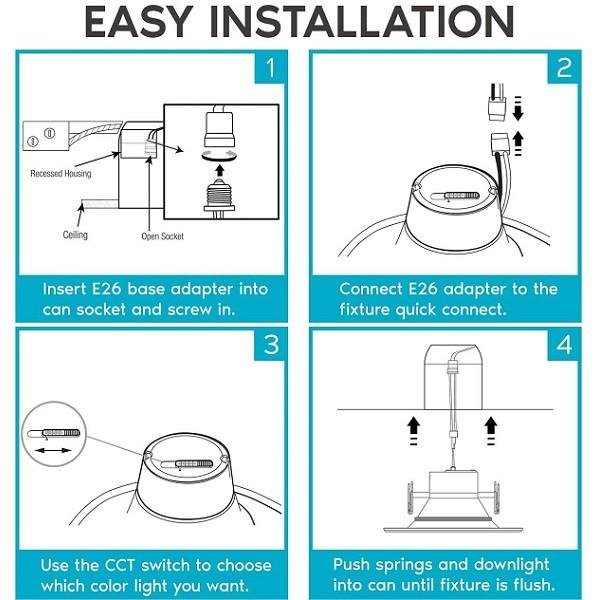 EASY INSTALLATION

1

Recessed Housing

Ceiling

Open Socket

Insert E26 base adapter into can socket and screw in.

2

Connect E26 adapter to the fixture quick connect.

3

Use the CCT switch to choose which color light you want.

4

Push springs and downlight into can until fixture is flush.