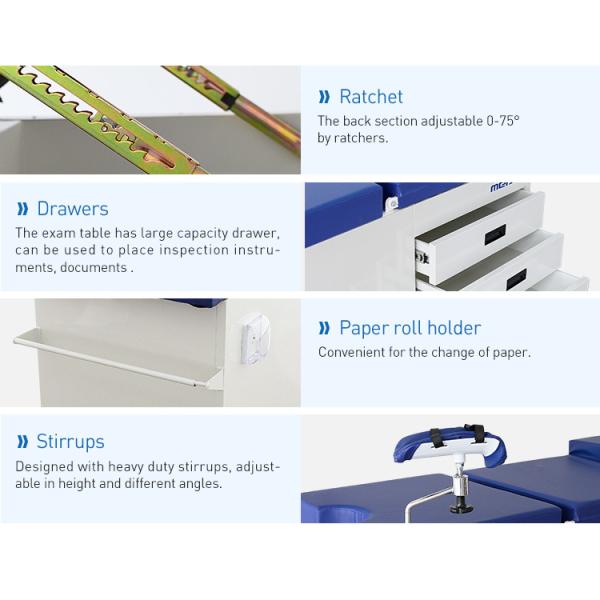 » Ratchet

The back section adjustable 0-75° by ratchers.

» Drawers

The exam table has large capacity drawer, can be used to place inspection instruments, documents .

» Paper roll holder

Convenient for the change of paper.

» Stirrups

Designed with heavy duty stirrups, adjustable in height and different angles.