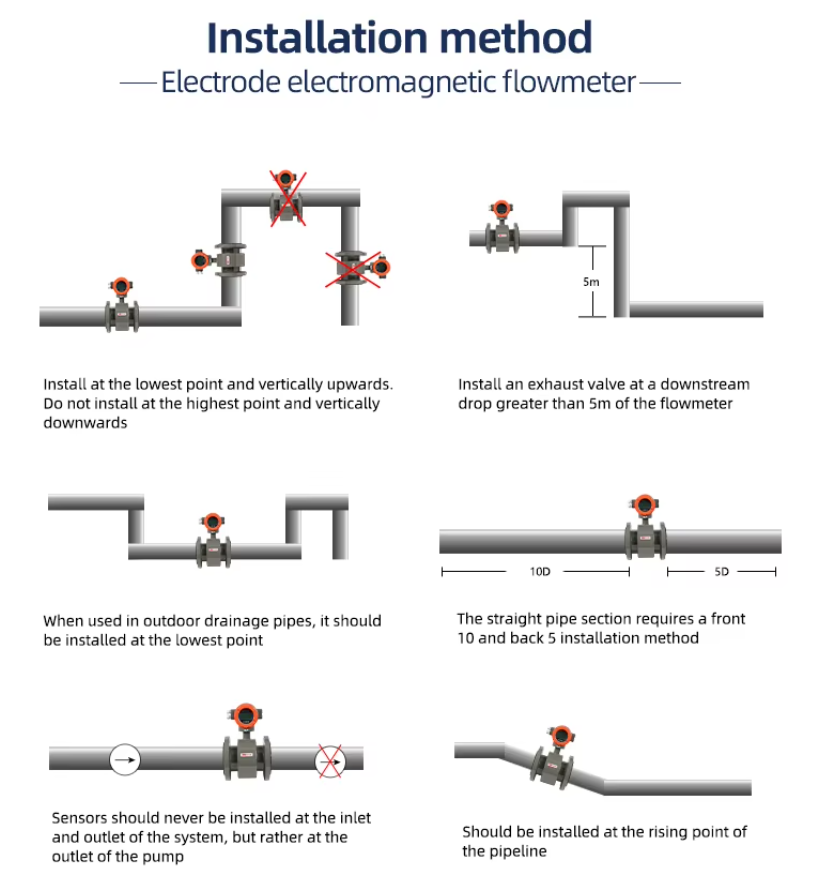 Installation method

Electrode electromagnetic flowmeter

5m

Install at the lowest point and vertically upwards. Do not install at the highest point and vertically downwards

Install an exhaust valve at a downstream drop greater than 5m of the flowmeter

10D

5D

When used in outdoor drainage pipes, it should be installed at the lowest point

The straight pipe section requires a front 10 and back 5 installation method

Sensors should never be installed at the inlet and outlet of the system, but rather at the outlet of the pump

Should be installed at the rising point of the pipeline