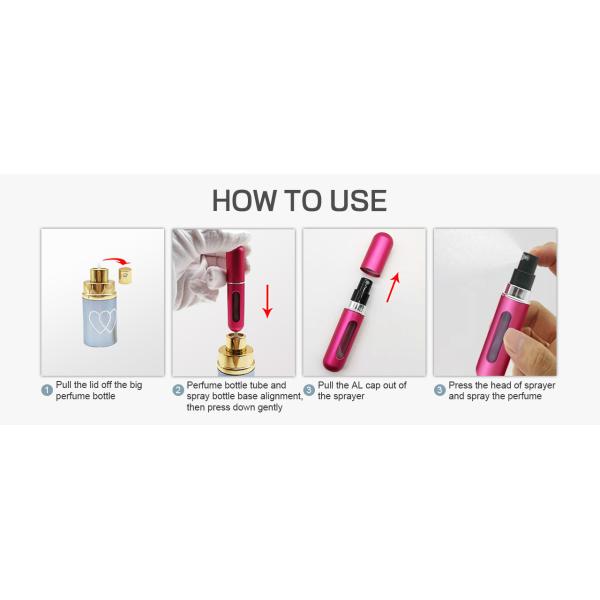 HOW TO USE

1 Pull the lid off the big perfume bottle

2 Perfume bottle tube and spray bottle base alignment, then press down gently

3 Pull the AL cap out of the sprayer

3 Press the head of sprayer and spray the perfume