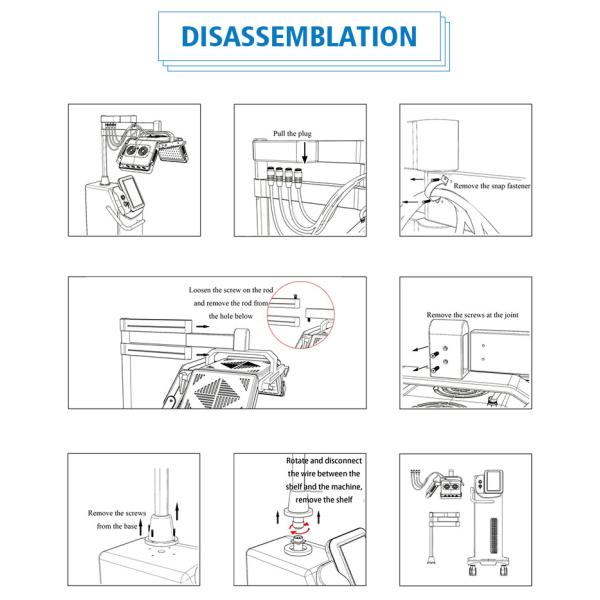 DISASSEMBLATION

Pull the plug

Remove the snap fastener

Loosen the screw on the rod and remove the rod from the hole below

Remove the screws at the joint

Remove the screws from the base

Rotate and disconnect the wire between the shelf and the machine, remove the shelf