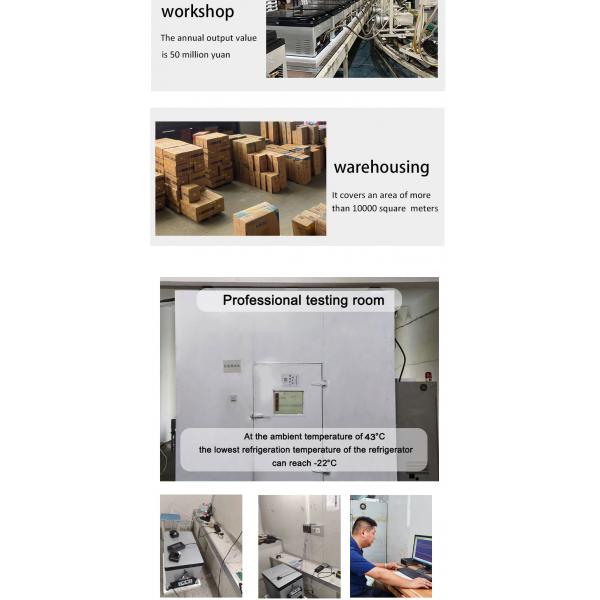 workshop

The annual output value is 50 million yuan

warehousing

It covers an area of more than 10000 square meters

Professional testing room

At the ambient temperature of 43°C the lowest refrigeration temperature of the refrigerator can reach -22°C