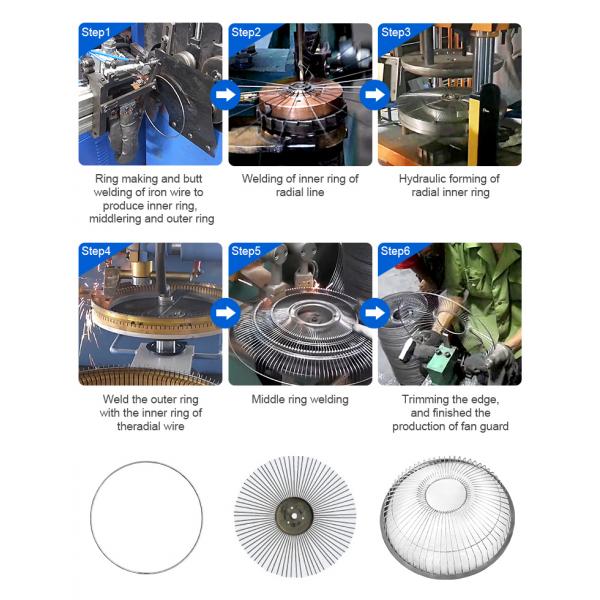 Step1

Ring making and butt welding of iron wire to produce inner ring, middlering and outer ring

Step2

Welding of inner ring of radial line

Step3

Hydraulic forming of radial inner ring

Step4

Weld the outer ring with the inner ring of theradial wire

Step5

Middle ring welding

Step6

Trimming the edge, and finished the production of fan guard