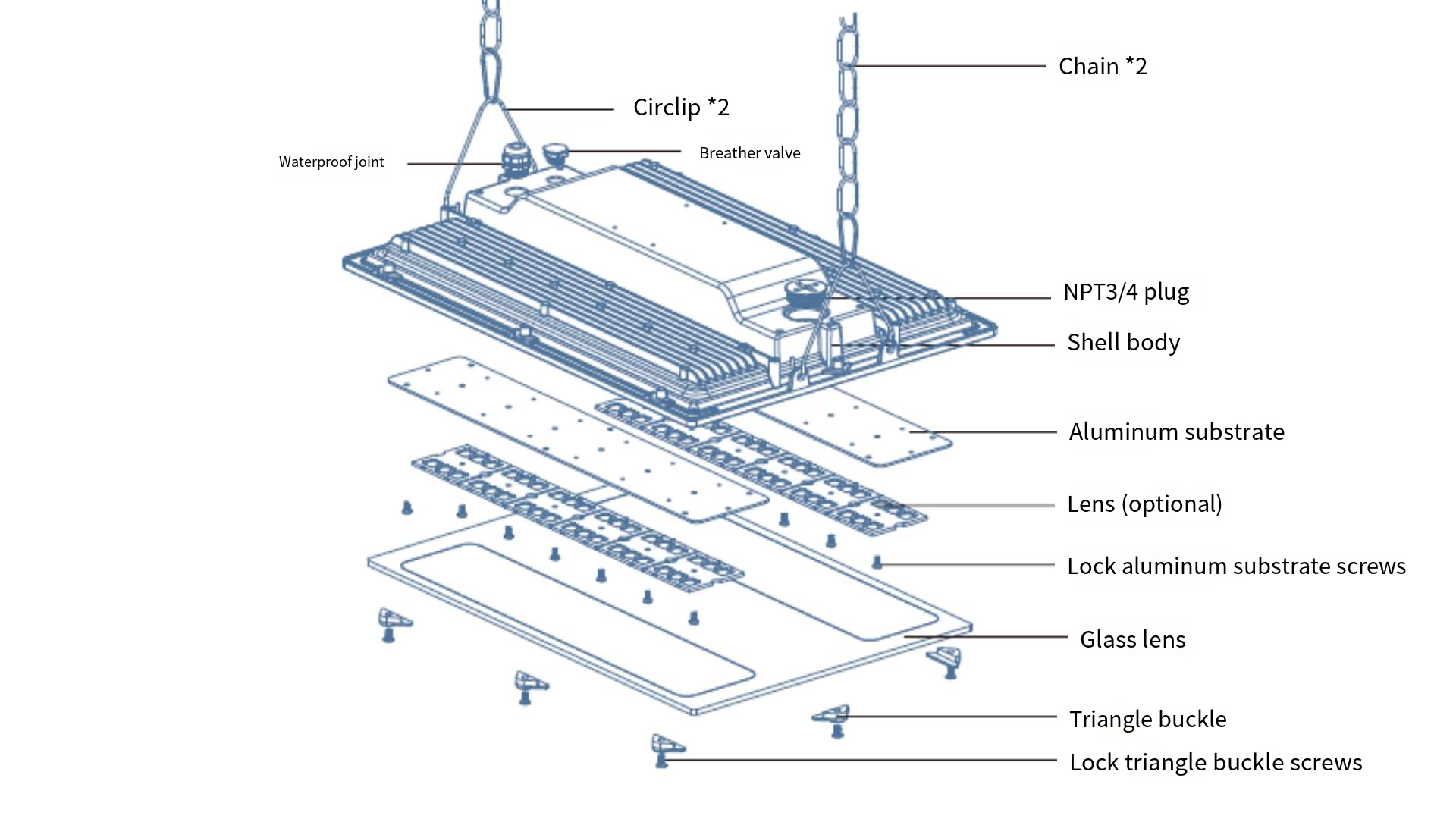 Chain *2

Circlip *2

Waterproof joint

Breather valve

NPT3/4 plug

Shell body

Aluminum substrate

Lens (optional)

Lock aluminum substrate screws

Glass lens

Triangle buckle

Lock triangle buckle screws