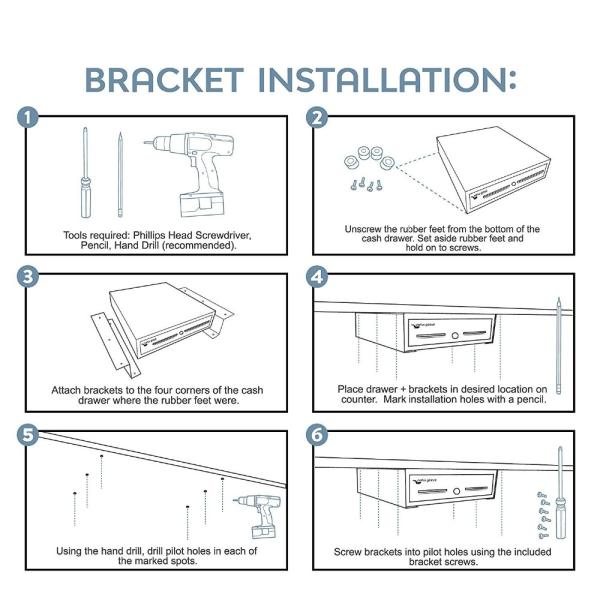 BRACKET INSTALLATION:

1

Tools required: Phillips Head Screwdriver, Pencil, Hand Drill (recommended).

2

Unscrew the rubber feet from the bottom of the cash drawer. Set aside rubber feet and hold on to screws.

3

Attach brackets to the four corners of the cash drawer where the rubber feet were.

4

Place drawer + brackets in desired location on counter. Mark installation holes with a pencil.

5

Using the hand drill, drill pilot holes in each of the marked spots.

6

Screw brackets into pilot holes using the included bracket screws.