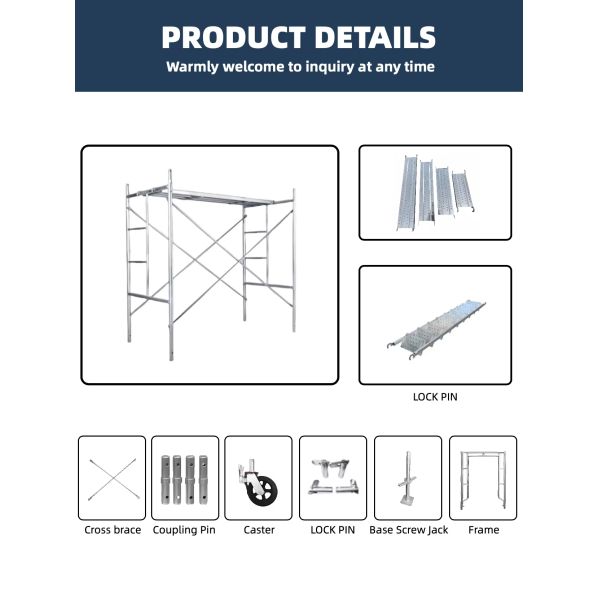 PRODUCT DETAILS
Warmly welcome to inquiry at any time

LOCK PIN

Cross brace
Coupling Pin
Caster
LOCK PIN
Base Screw Jack
Frame