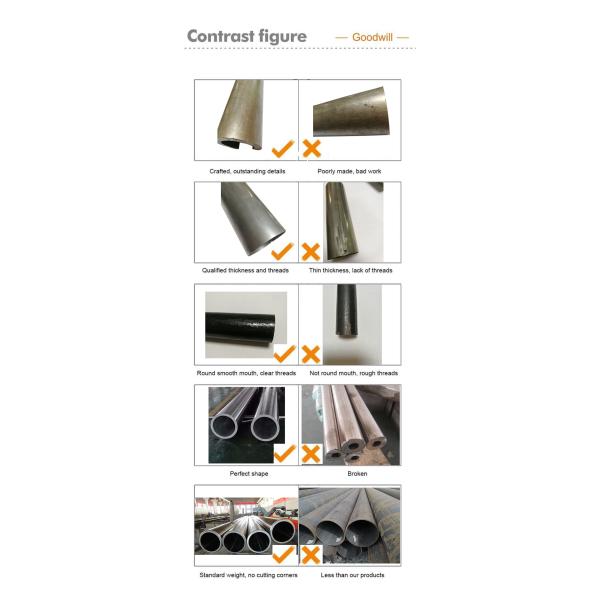 Contrast figure — Goodwill —

Crafted, outstanding details

Poorly made, bad work

Qualified thickness and threads

Thin thickness, lack of threads

Round smooth mouth, clear threads

Not round mouth, rough threads

Perfect shape

Broken

Standard weight, no cutting corners

Less than our products