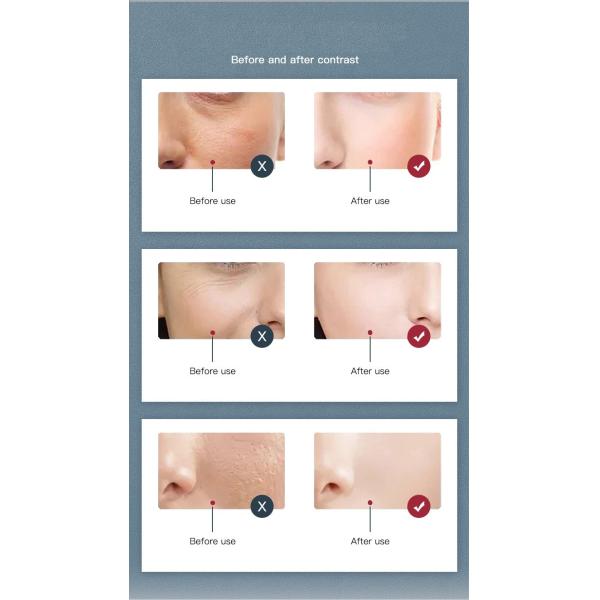 Before and after contrast

X

Before use

After use

X

Before use

After use

X

Before use

After use